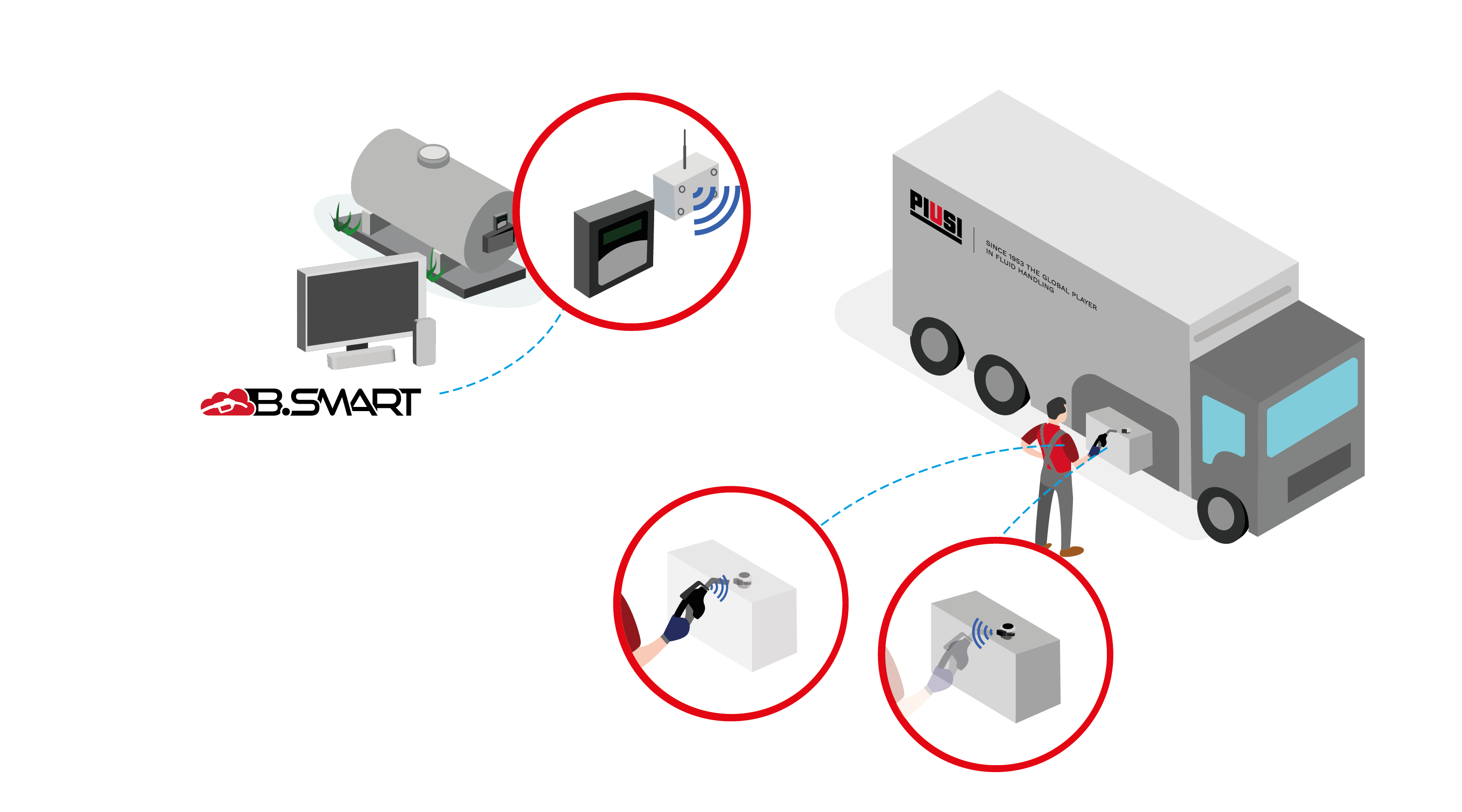 B.SMART

PIUSI

SINCE 1953 THE GLOBAL PLAYER
IN FLUID HANDLING